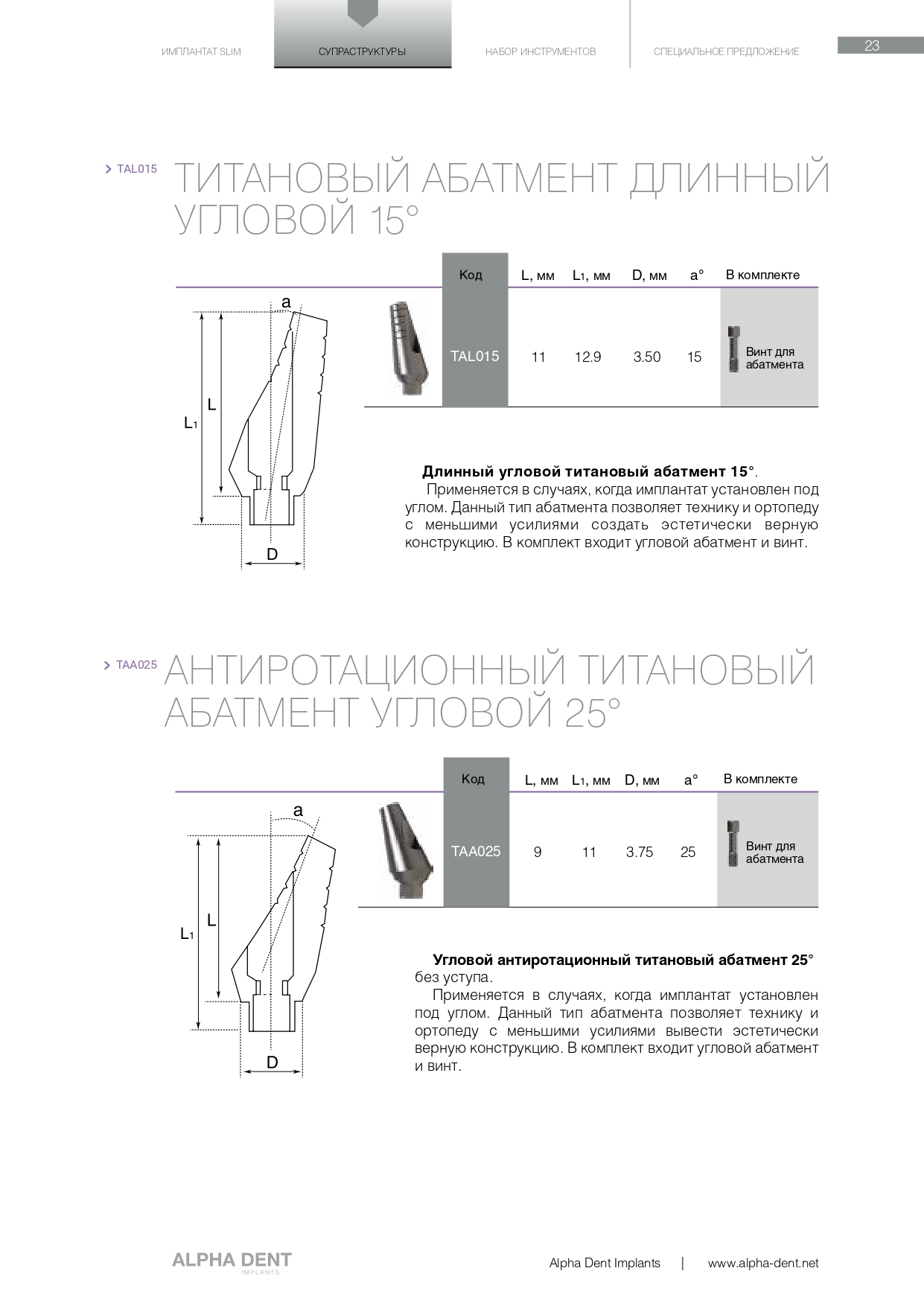 ИМПЛАНТАТ SLIM СУПРАСТРУКТУРЫ НАБОР ИНСТРУМЕНТОВ СПЕЦИАЛЬНОЕ ПРЕДЛОЖЕНИЕ 23

> TAL015 ТИТАНОВЫЙ АБАТМЕНТ ДЛИННЫЙ УГЛОВОЙ 15°

a
L
$L_1$
D

| Код | L, мм | $L_1$, мм | D, мм | a° | В комплекте |
|---|---|---|---|---|---|
| TAL015 | 11 | 12.9 | 3.50 | 15 | Винт для абатмента |

**Длинный угловой титановый абатмент 15°**.
Применяется в случаях, когда имплантат установлен под углом. Данный тип абатмента позволяет технику и ортопеду с меньшими усилиями создать эстетически верную конструкцию. В комплект входит угловой абатмент и винт.

> TAA025 АНТИРОТАЦИОННЫЙ ТИТАНОВЫЙ АБАТМЕНТ УГЛОВОЙ 25°

a
L
$L_1$
D

| Код | L, мм | $L_1$, мм | D, мм | a° | В комплекте |
|---|---|---|---|---|---|
| TAA025 | 9 | 11 | 3.75 | 25 | Винт для абатмента |

**Угловой антиротационный титановый абатмент 25°** без уступа.
Применяется в случаях, когда имплантат установлен под углом. Данный тип абатмента позволяет технику и ортопеду с меньшими усилиями вывести эстетически верную конструкцию. В комплект входит угловой абатмент и винт.

ALPHA DENT IMPLANTS
Alpha Dent Implants | www.alpha-dent.net