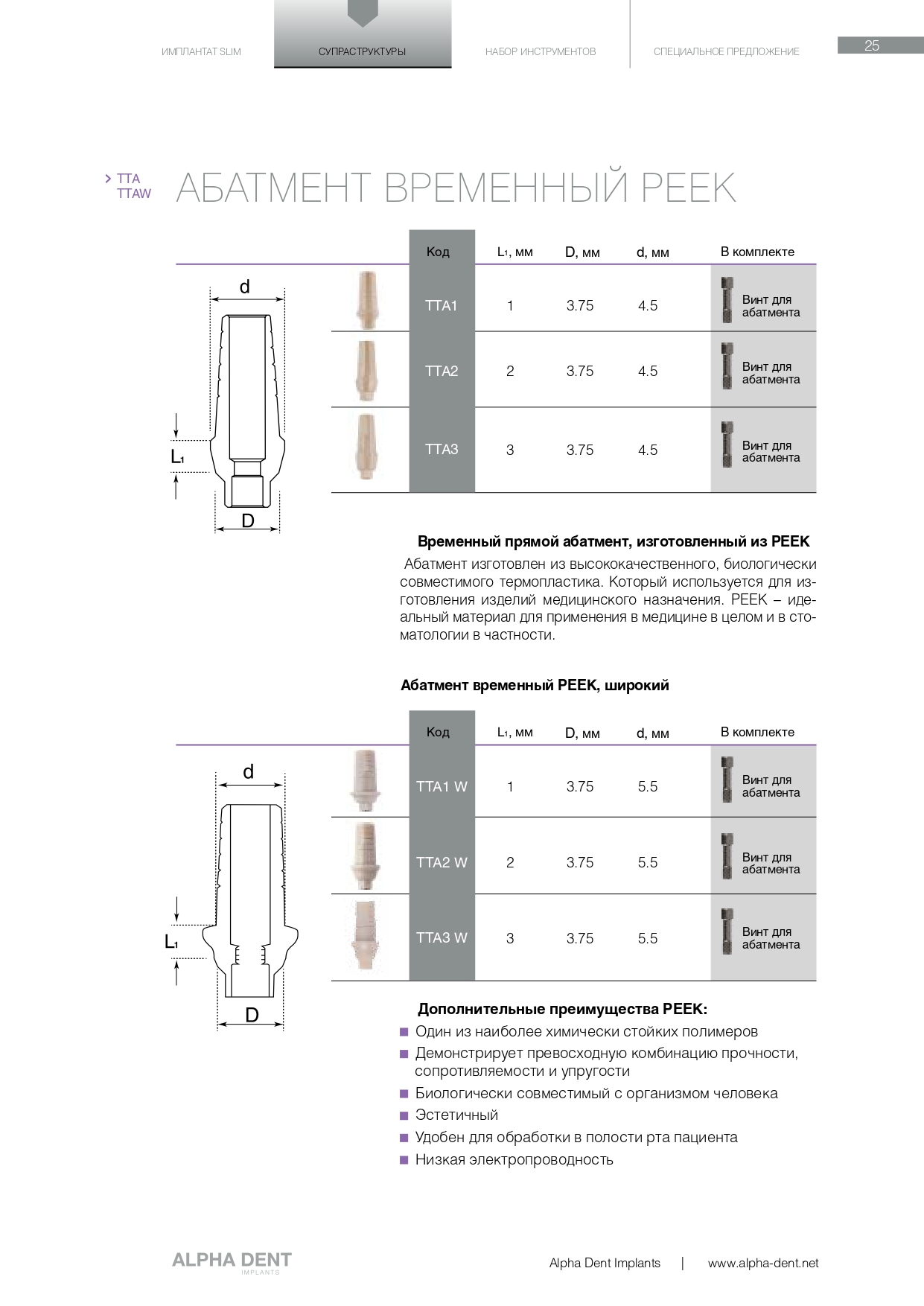 ИМПЛАНТАТ SLIM   СУПРАСТРУКТУРЫ   НАБОР ИНСТРУМЕНТОВ   СПЕЦИАЛЬНОЕ ПРЕДЛОЖЕНИЕ   25

> TTA
TTAW

АБАТМЕНТ ВРЕМЕННЫЙ PEEK

d

$L_1$

D

| Код | $L_1$, мм | D, мм | d, мм | В комплекте |
|---|---|---|---|---|
| TTA1 | 1 | 3.75 | 4.5 | Винт для абатмента |
| TTA2 | 2 | 3.75 | 4.5 | Винт для абатмента |
| TTA3 | 3 | 3.75 | 4.5 | Винт для абатмента |

Временный прямой абатмент, изготовленный из PEEK

Абатмент изготовлен из высококачественного, биологически совместимого термопластика. Который используется для изготовления изделий медицинского назначения. PEEK – идеальный материал для применения в медицине в целом и в стоматологии в частности.

Абатмент временный PEEK, широкий

d

$L_1$

D

| Код | $L_1$, мм | D, мм | d, мм | В комплекте |
|---|---|---|---|---|
| TTA1 W | 1 | 3.75 | 5.5 | Винт для абатмента |
| TTA2 W | 2 | 3.75 | 5.5 | Винт для абатмента |
| TTA3 W | 3 | 3.75 | 5.5 | Винт для абатмента |

Дополнительные преимущества PEEK:
■ Один из наиболее химически стойких полимеров
■ Демонстрирует превосходную комбинацию прочности, сопротивляемости и упругости
■ Биологически совместимый с организмом человека
■ Эстетичный
■ Удобен для обработки в полости рта пациента
■ Низкая электропроводность

ALPHA DENT IMPLANTS   Alpha Dent Implants | www.alpha-dent.net