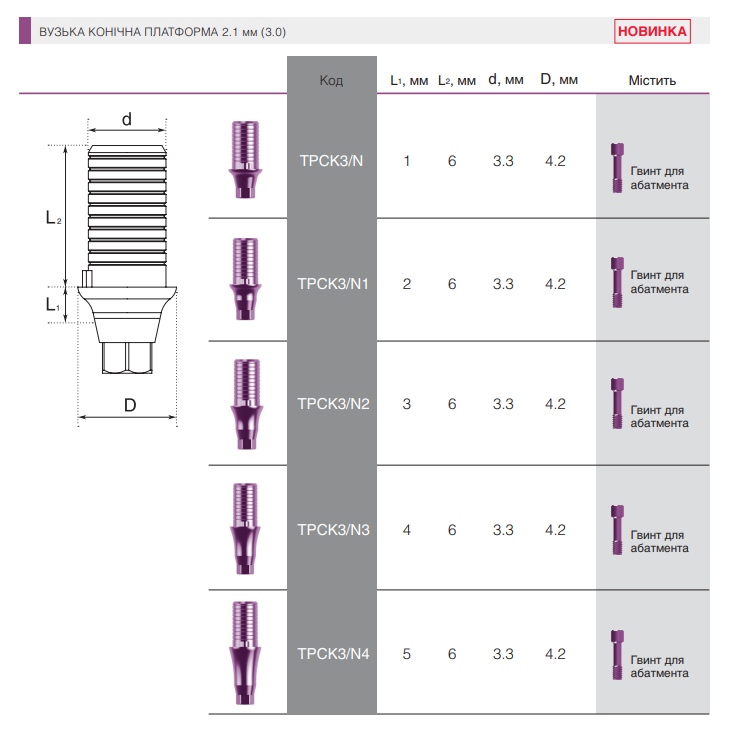 ВУЗЬКА КОНІЧНА ПЛАТФОРМА 2.1 мм (3.0)

НОВИНКА

d

$L_2$

$L_1$

D

| Код | $L_1$, мм | $L_2$, мм | d, мм | D, мм | Містить |
|---|---|---|---|---|---|
| TPCK3/N | 1 | 6 | 3.3 | 4.2 | Гвинт для абатмента |
| TPCK3/N1 | 2 | 6 | 3.3 | 4.2 | Гвинт для абатмента |
| TPCK3/N2 | 3 | 6 | 3.3 | 4.2 | Гвинт для абатмента |
| TPCK3/N3 | 4 | 6 | 3.3 | 4.2 | Гвинт для абатмента |
| TPCK3/N4 | 5 | 6 | 3.3 | 4.2 | Гвинт для абатмента |